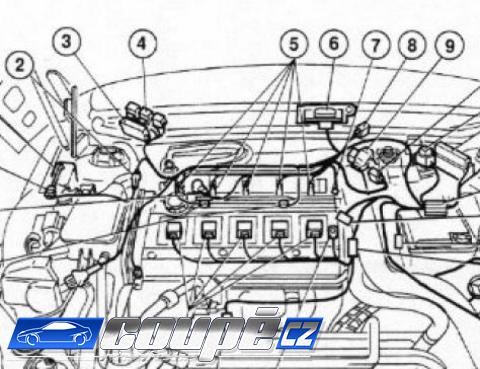 2
3
4
5
6
7
8
9

coupé cz